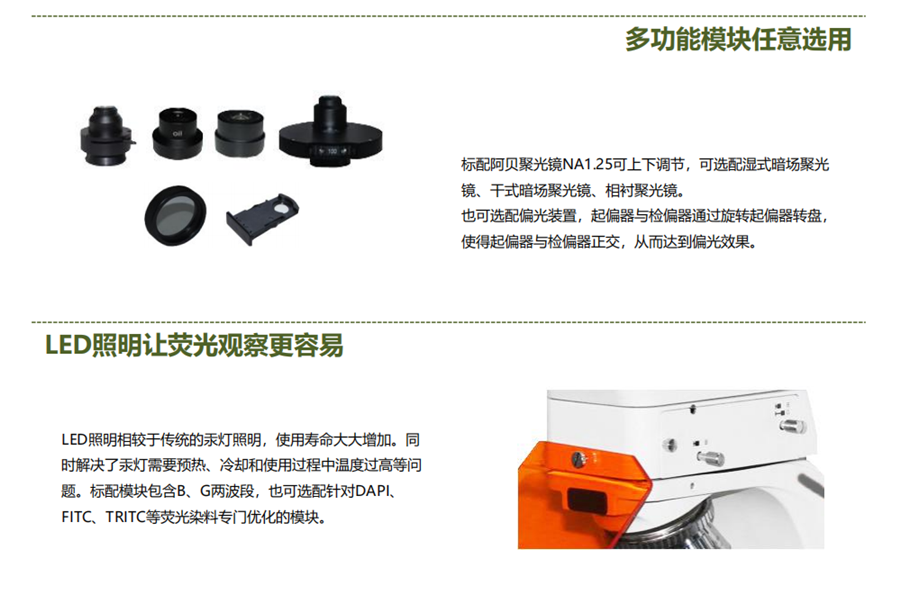 多功能模块任意选用

oil

100

标配阿贝聚光镜NA1.25可上下调节，可选配湿式暗场聚光镜、干式暗场聚光镜、相衬聚光镜。
也可选配偏光装置，起偏器与检偏器通过旋转起偏器转盘，使得起偏器与检偏器正交，从而达到偏光效果。

LED照明让荧光观察更容易

LED照明相较于传统的汞灯照明，使用寿命大大增加。同时解决了汞灯需要预热、冷却和使用过程中温度过高等问题。标配模块包含B、G两波段，也可选配针对DAPI、FITC、TRITC等荧光染料专门优化的模块。